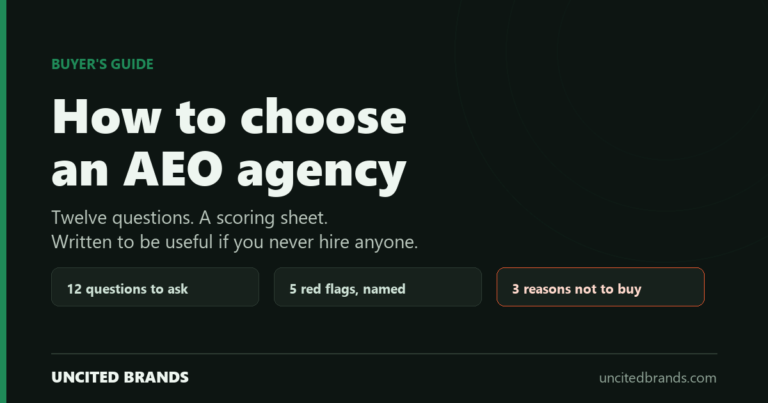 BUYER'S GUIDE

How to choose an AEO agency

Twelve questions. A scoring sheet.
Written to be useful if you never hire anyone.

12 questions to ask

5 red flags, named

3 reasons not to buy

UNCITED BRANDS

uncitedbrands.com